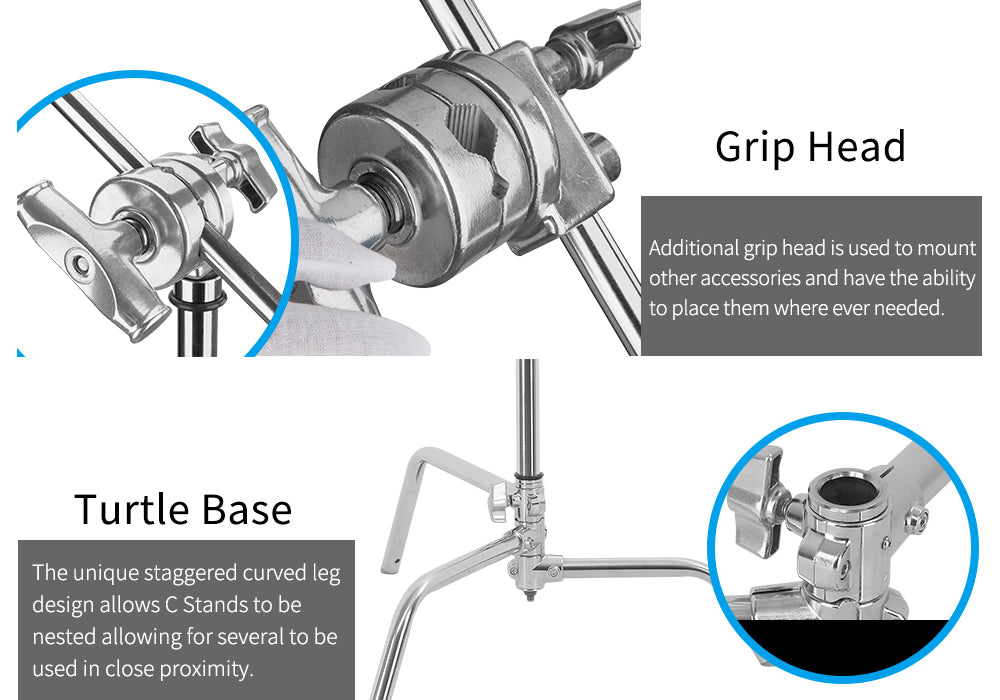 Grip Head

Additional grip head is used to mount other accessories and have the ability to place them where ever needed.

Turtle Base

The unique staggered curved leg design allows C Stands to be nested allowing for several to be used in close proximity.