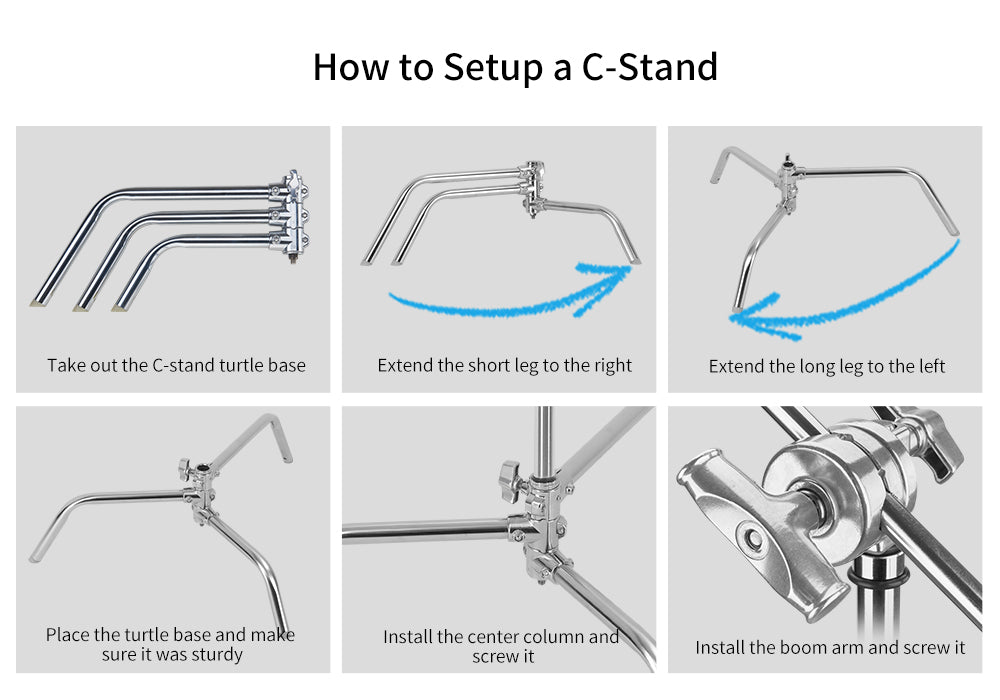 How to Setup a C-Stand

Take out the C-stand turtle base

Extend the short leg to the right

Extend the long leg to the left

Place the turtle base and make sure it was sturdy

Install the center column and screw it

Install the boom arm and screw it