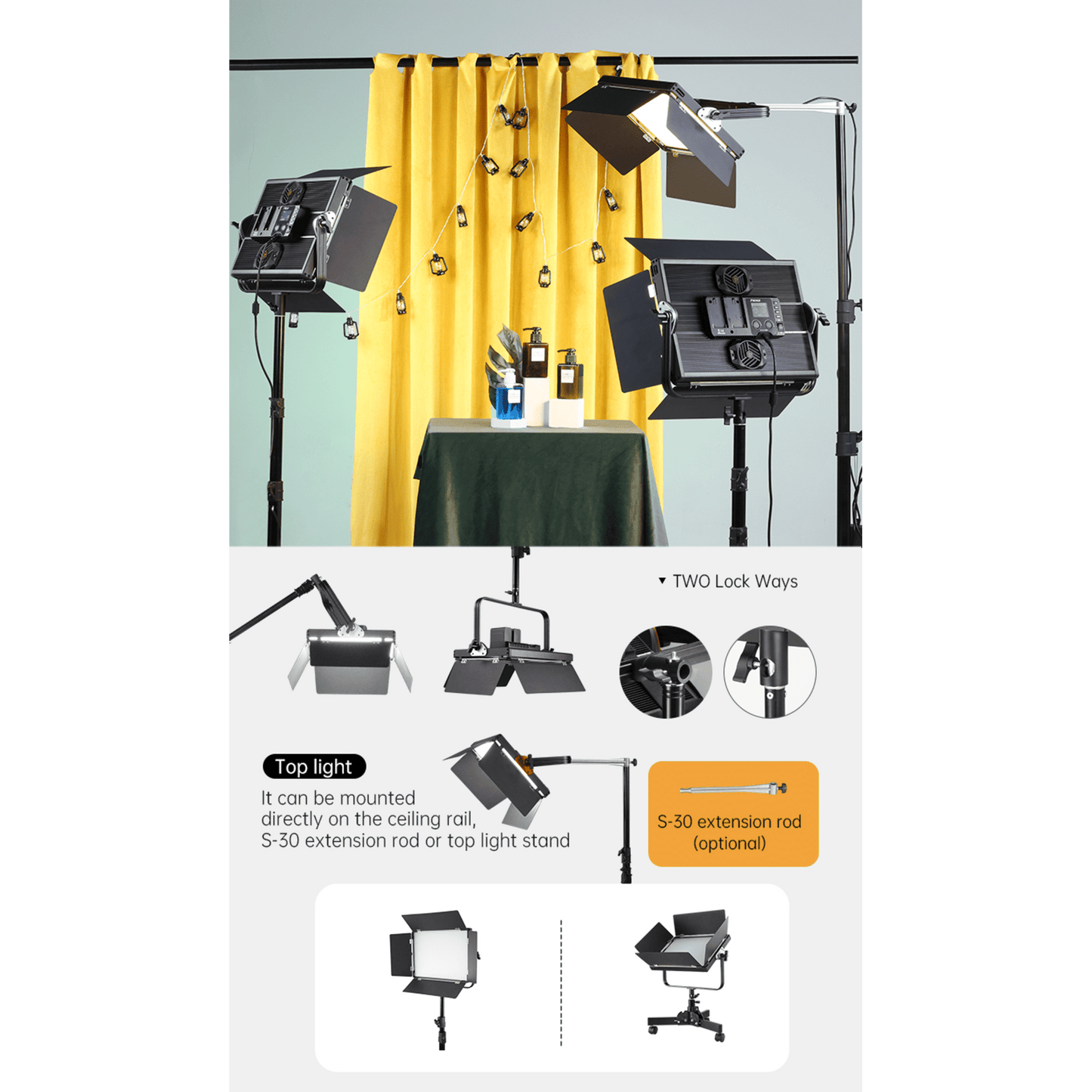 ▼ TWO Lock Ways

Top light

It can be mounted directly on the ceiling rail, S-30 extension rod or top light stand

S-30 extension rod (optional)