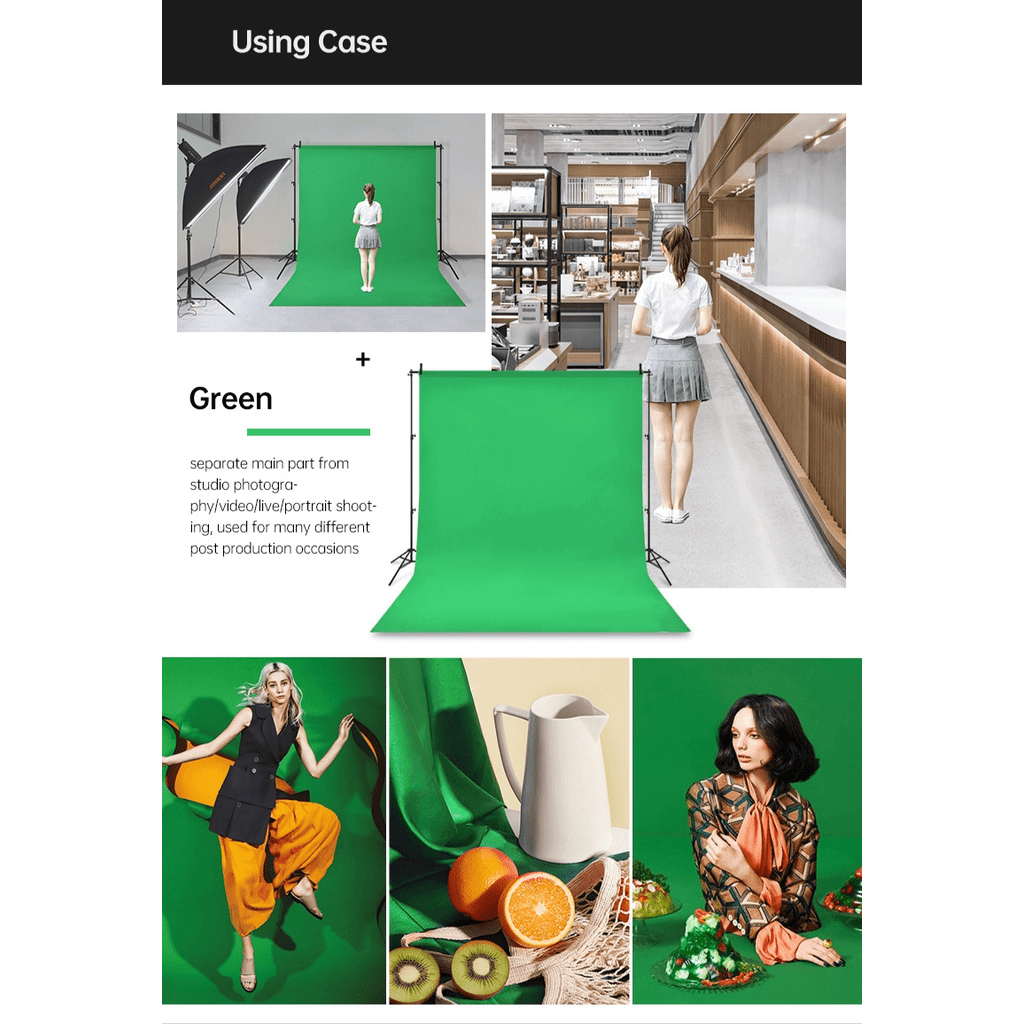 Using Case

+

Green

separate main part from studio photography/video/live/portrait shooting, used for many different post production occasions